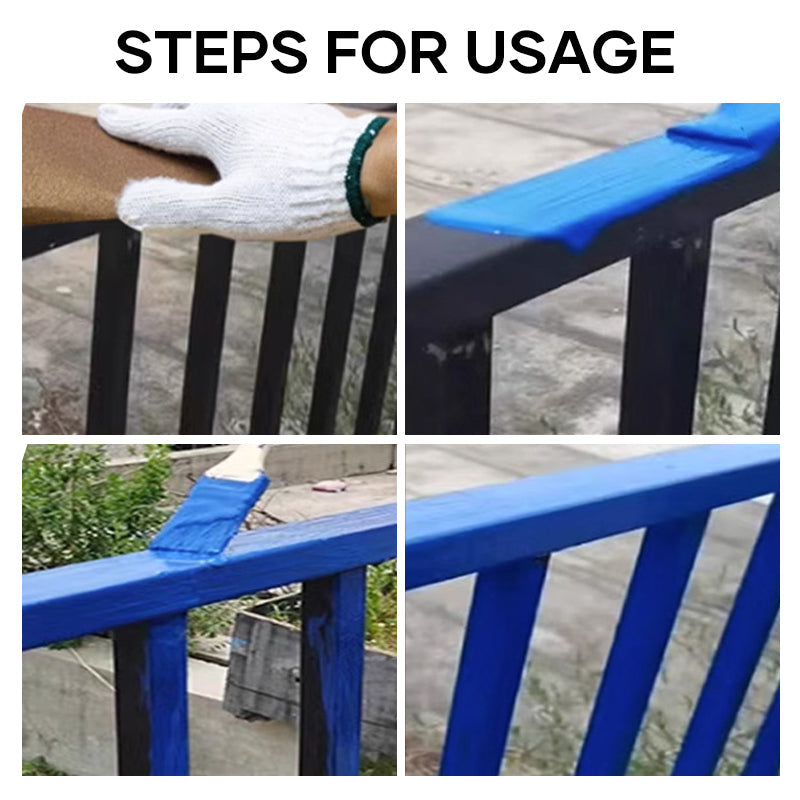 STEPS FOR USAGE