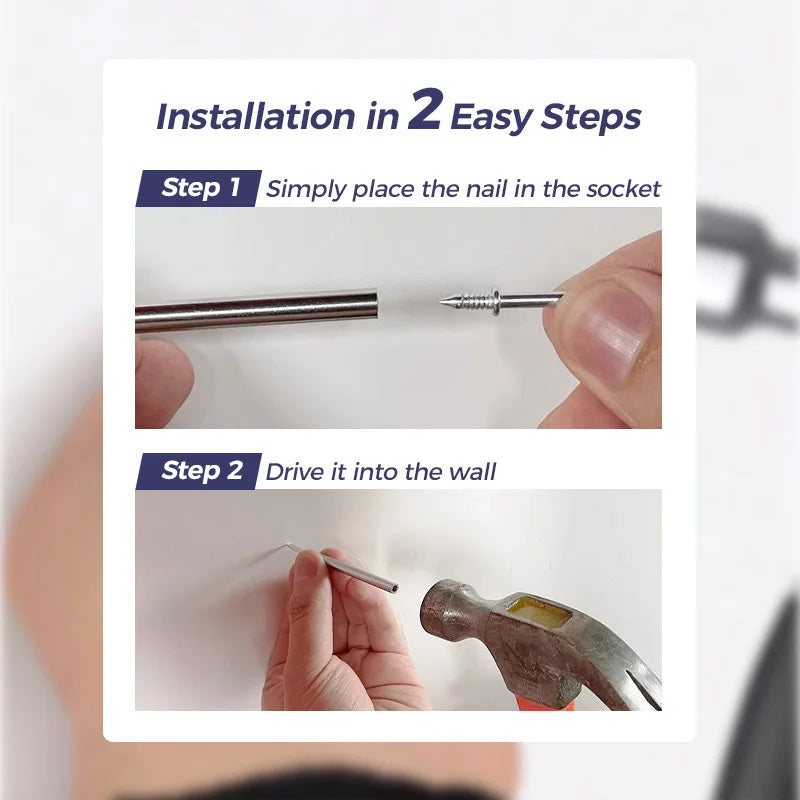 Installation in 2 Easy Steps

Step 1 Simply place the nail in the socket

Step 2 Drive it into the wall