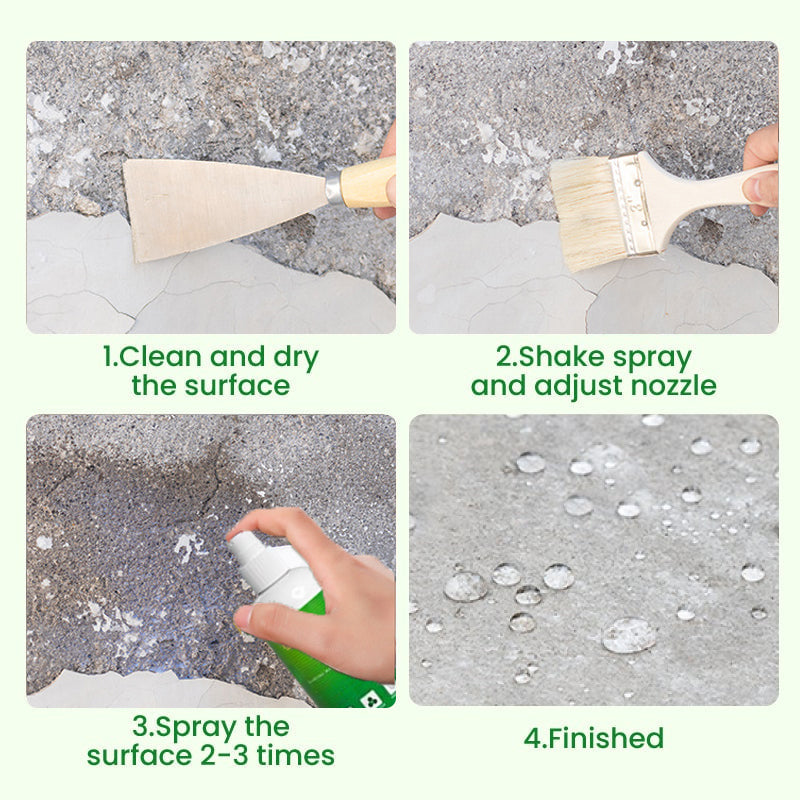 1.Clean and dry the surface

2.Shake spray and adjust nozzle

3.Spray the surface 2-3 times

4.Finished