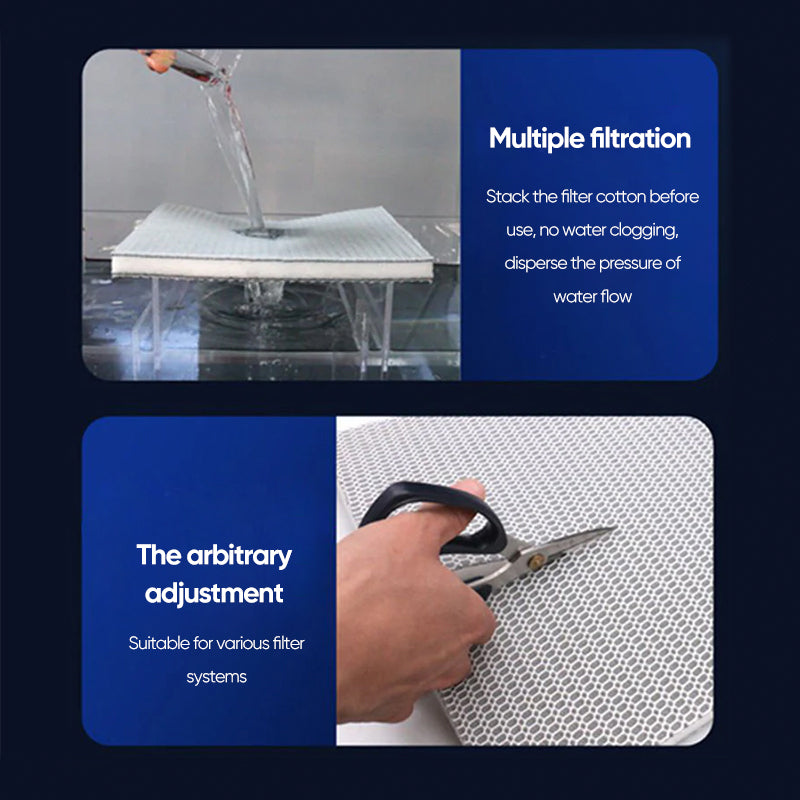 Multiple filtration

Stack the filter cotton before use, no water clogging, disperse the pressure of water flow

The arbitrary adjustment

Suitable for various filter systems