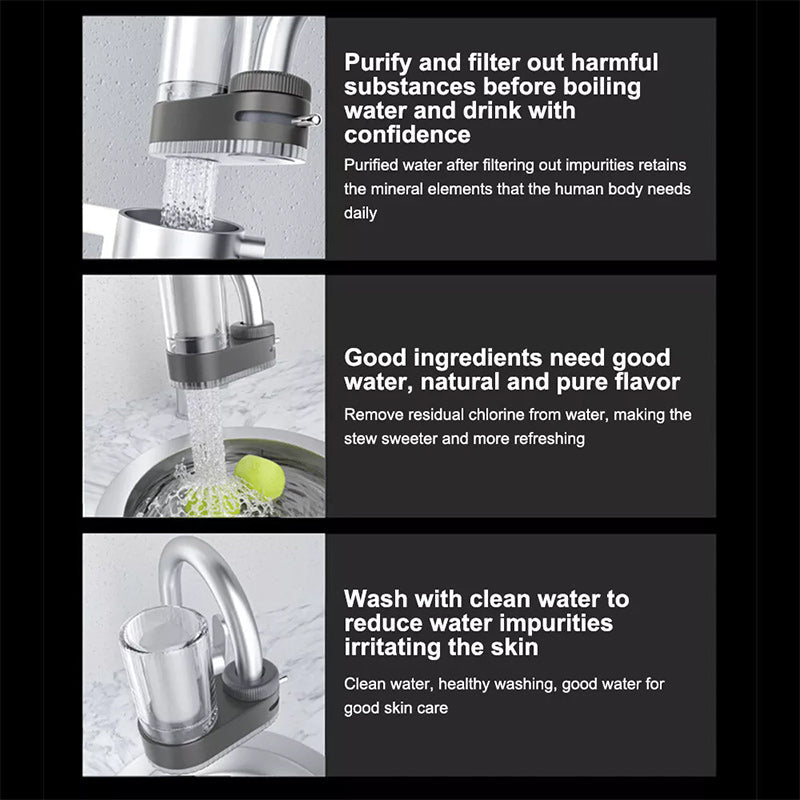 Purify and filter out harmful substances before boiling water and drink with confidence

Purified water after filtering out impurities retains the mineral elements that the human body needs daily

Good ingredients need good water, natural and pure flavor

Remove residual chlorine from water, making the stew sweeter and more refreshing

Wash with clean water to reduce water impurities irritating the skin

Clean water, healthy washing, good water for good skin care