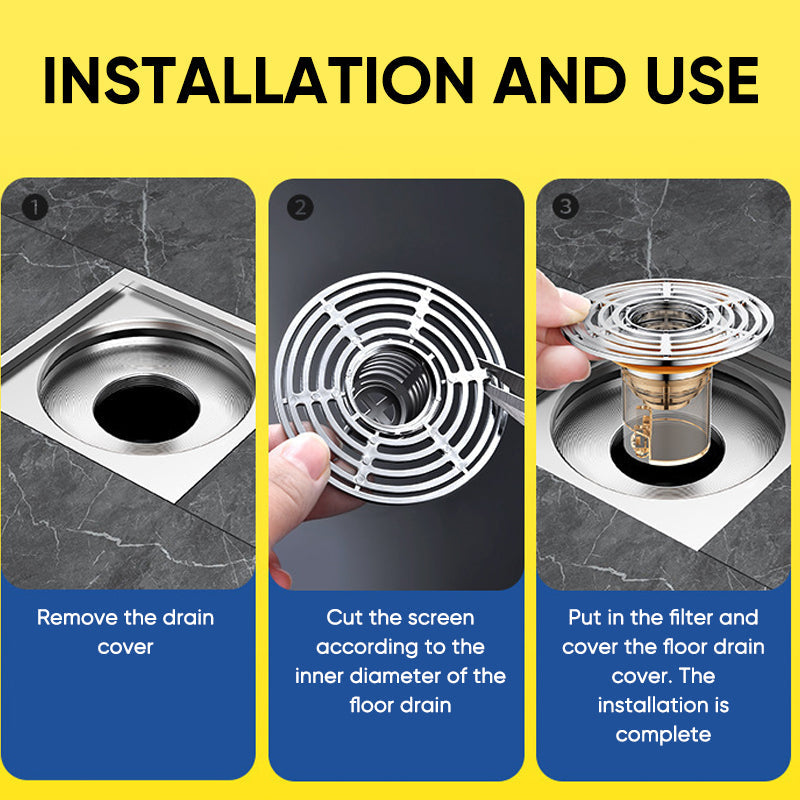 INSTALLATION AND USE

1

Remove the drain cover

2

Cut the screen according to the inner diameter of the floor drain

3

Put in the filter and cover the floor drain cover. The installation is complete