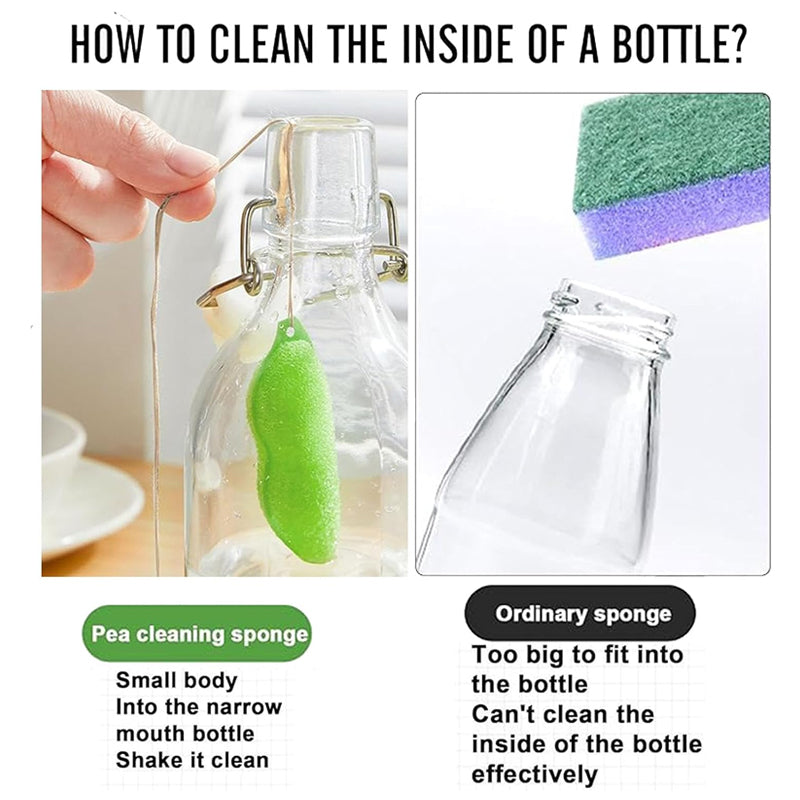 HOW TO CLEAN THE INSIDE OF A BOTTLE?

Pea cleaning sponge

Small body
Into the narrow mouth bottle
Shake it clean

Ordinary sponge

Too big to fit into the bottle
Can't clean the inside of the bottle effectively