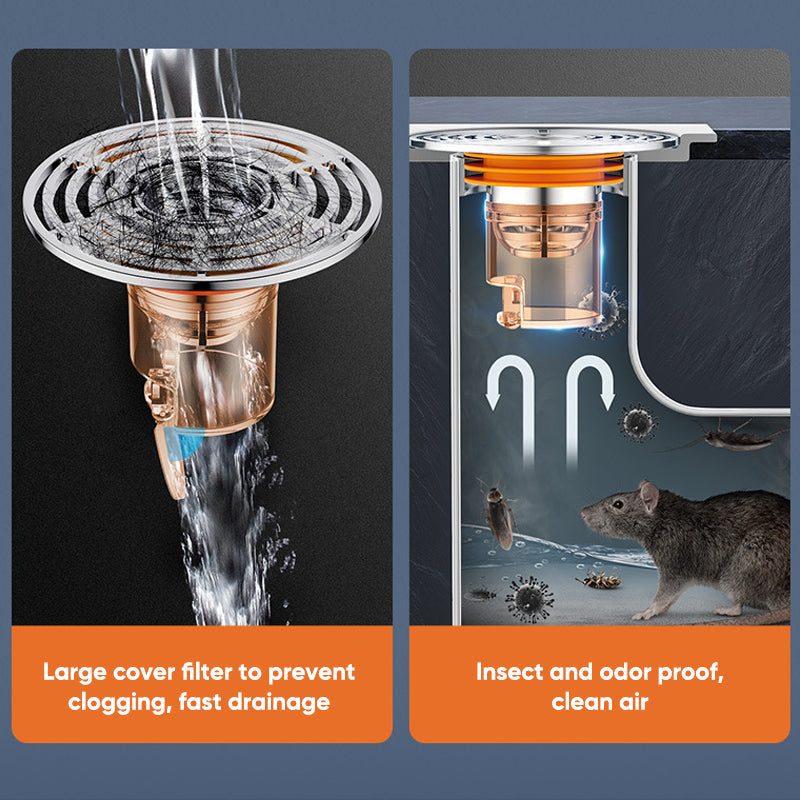 Large cover filter to prevent clogging, fast drainage

Insect and odor proof, clean air